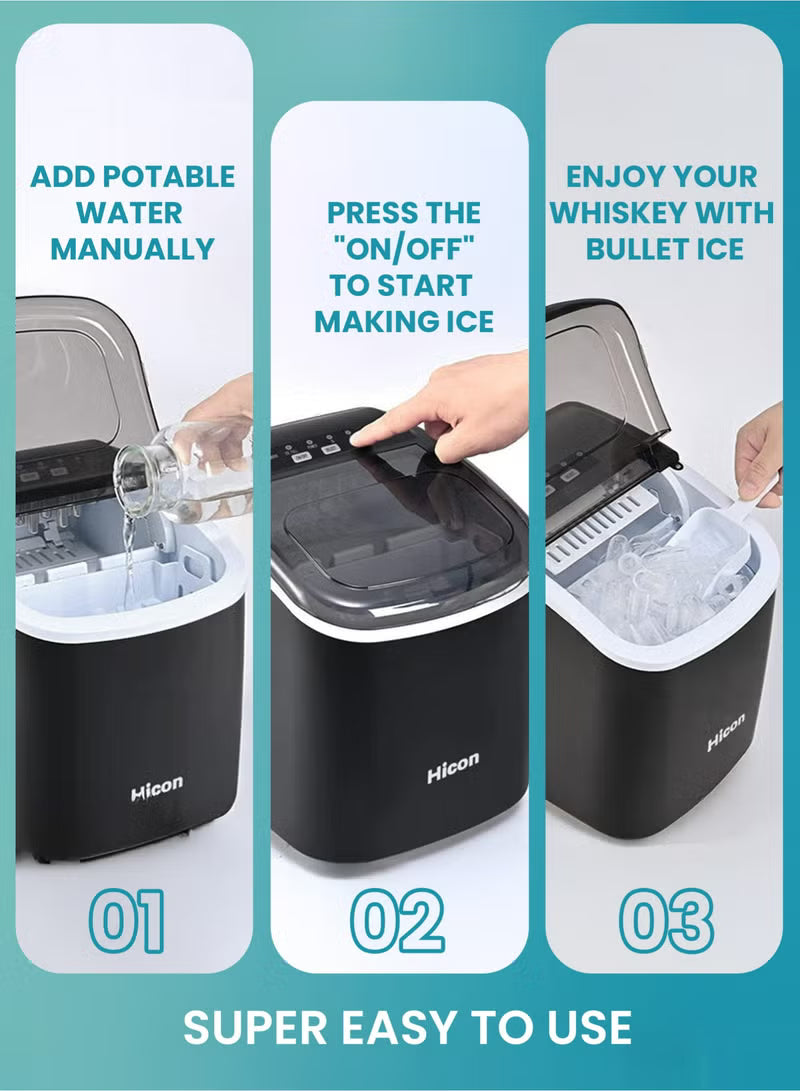 ADD POTABLE WATER MANUALLY

Hicon

01

PRESS THE "ON/OFF" TO START MAKING ICE

Hicon

02

ENJOY YOUR WHISKEY WITH BULLET ICE

Hicon

03

SUPER EASY TO USE