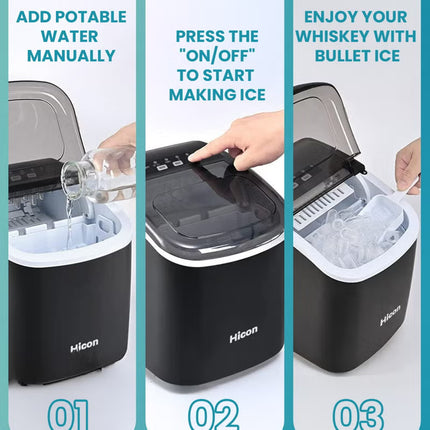 ADD POTABLE WATER MANUALLY

Hicon

01

PRESS THE "ON/OFF" TO START MAKING ICE

Hicon

02

ENJOY YOUR WHISKEY WITH BULLET ICE

Hicon

03