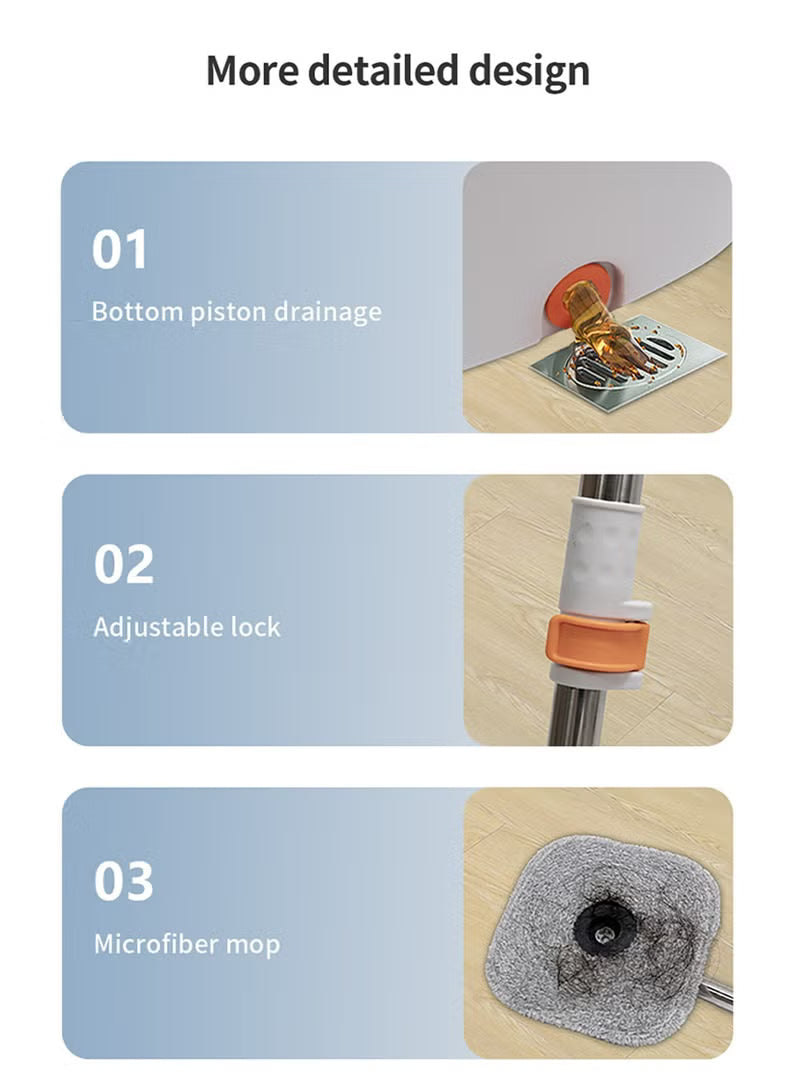 More detailed design

01
Bottom piston drainage

02
Adjustable lock

03
Microfiber mop