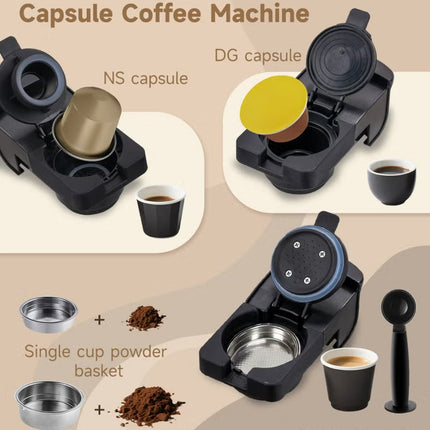 Capsule Coffee Machine

DG capsule

NS capsule

+

Single cup powder basket

+