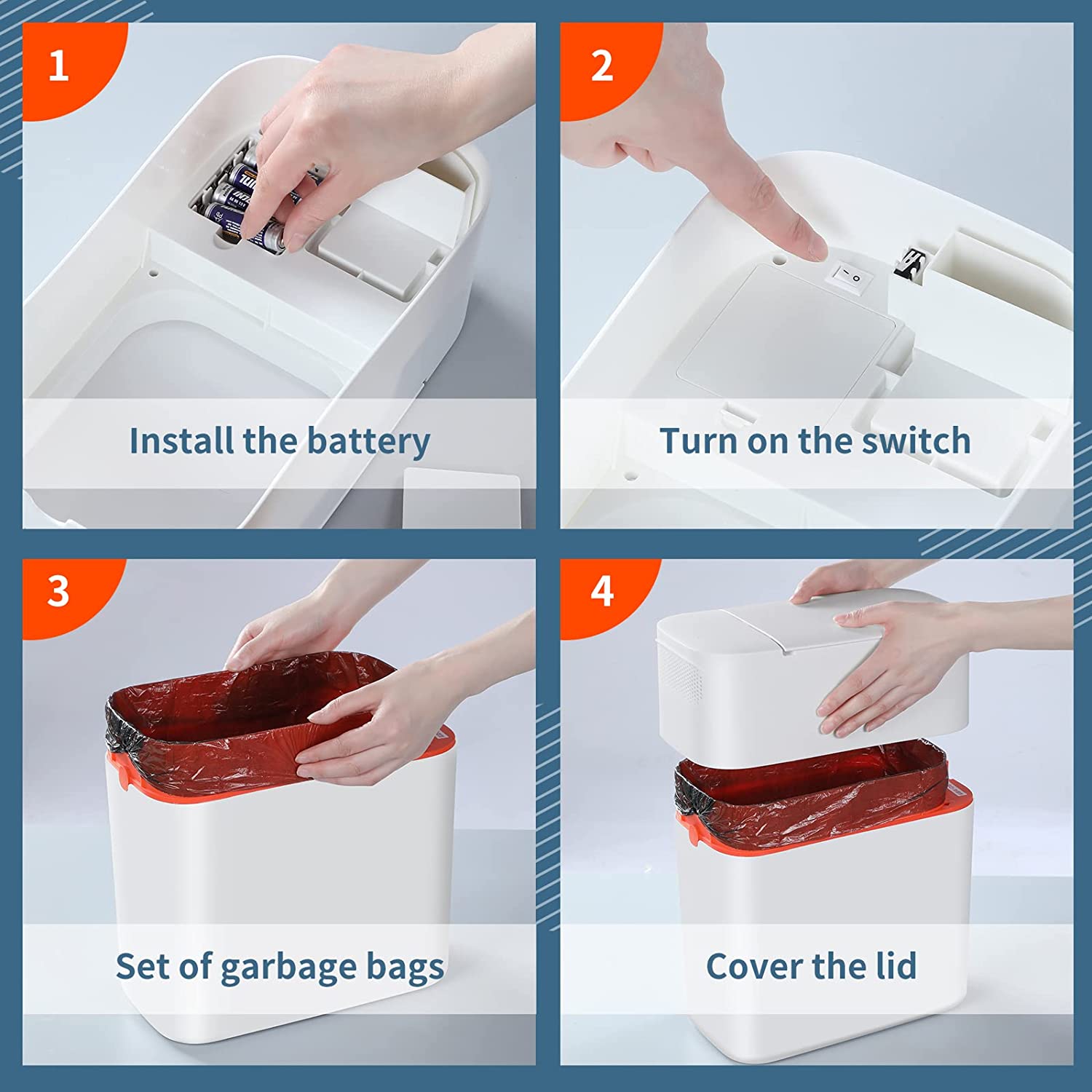 1

Install the battery

2

Turn on the switch

3

Set of garbage bags

4

Cover the lid